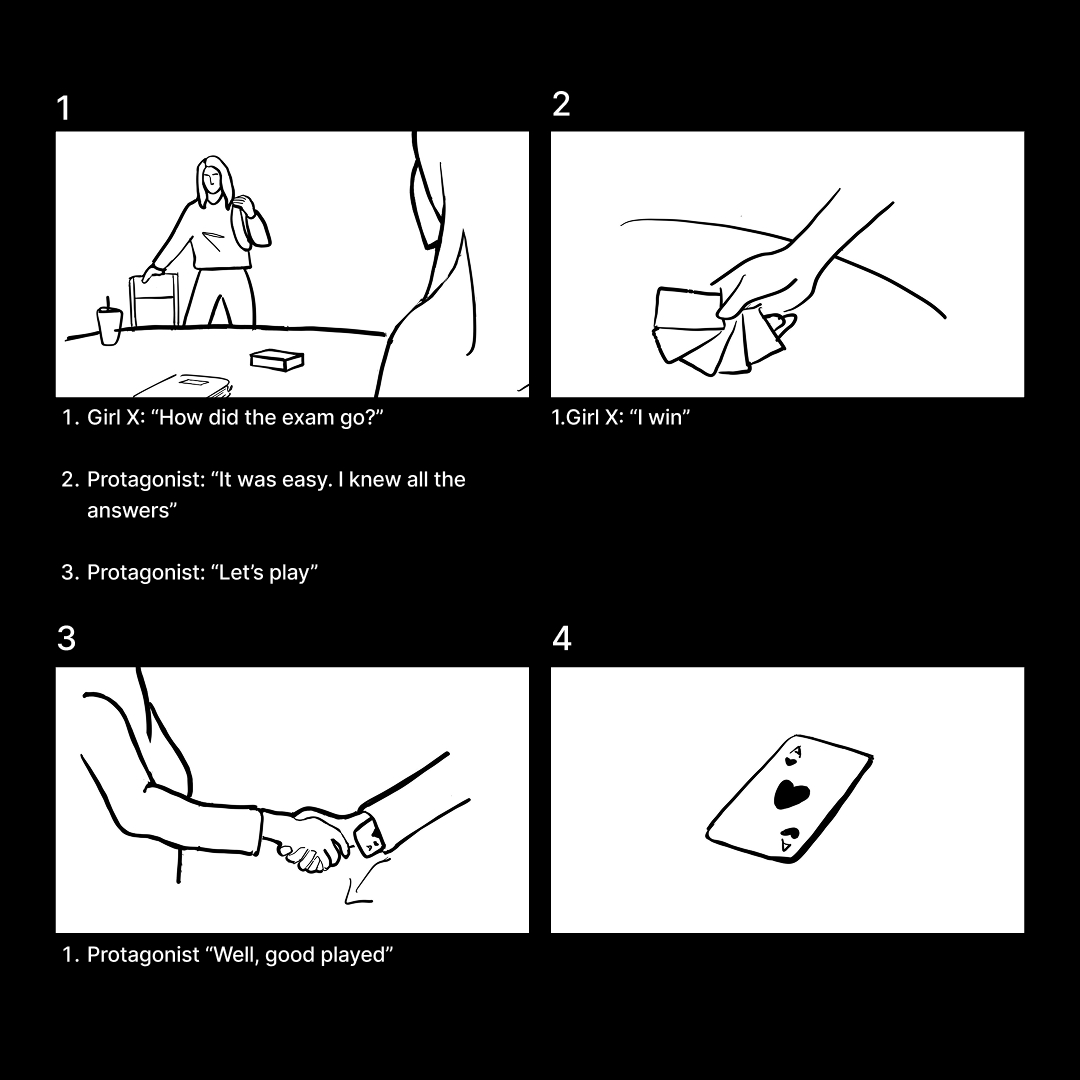 1

1. Girl X: “How did the exam go?”

2. Protagonist: “It was easy. I knew all the answers”

3. Protagonist: “Let’s play”

2

1.Girl X: “I win”

3

1. Protagonist “Well, good played”

4

A

A